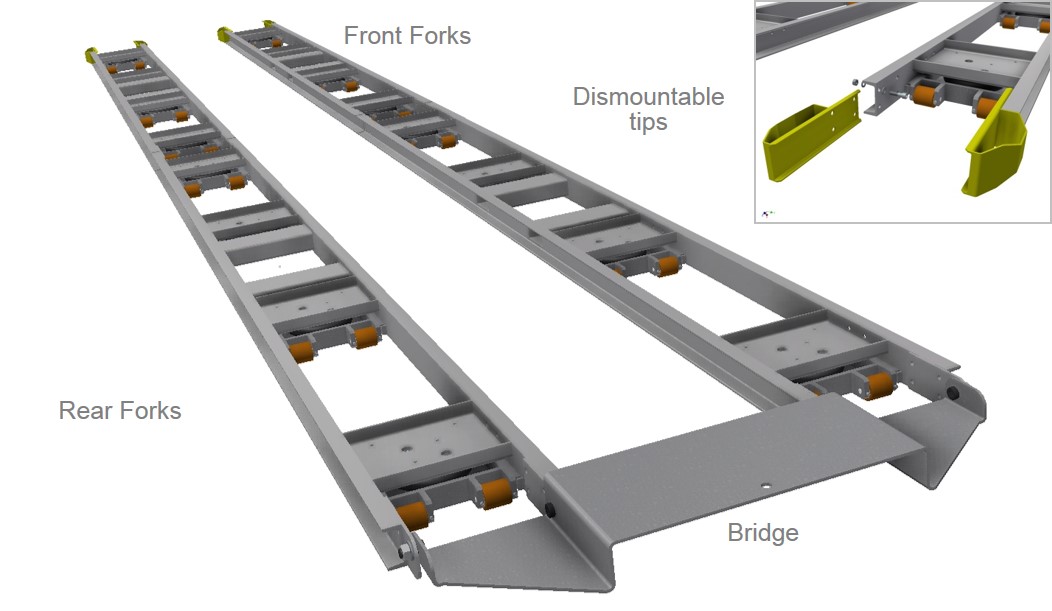 Front Forks

Dismountable tips

Rear Forks

Bridge